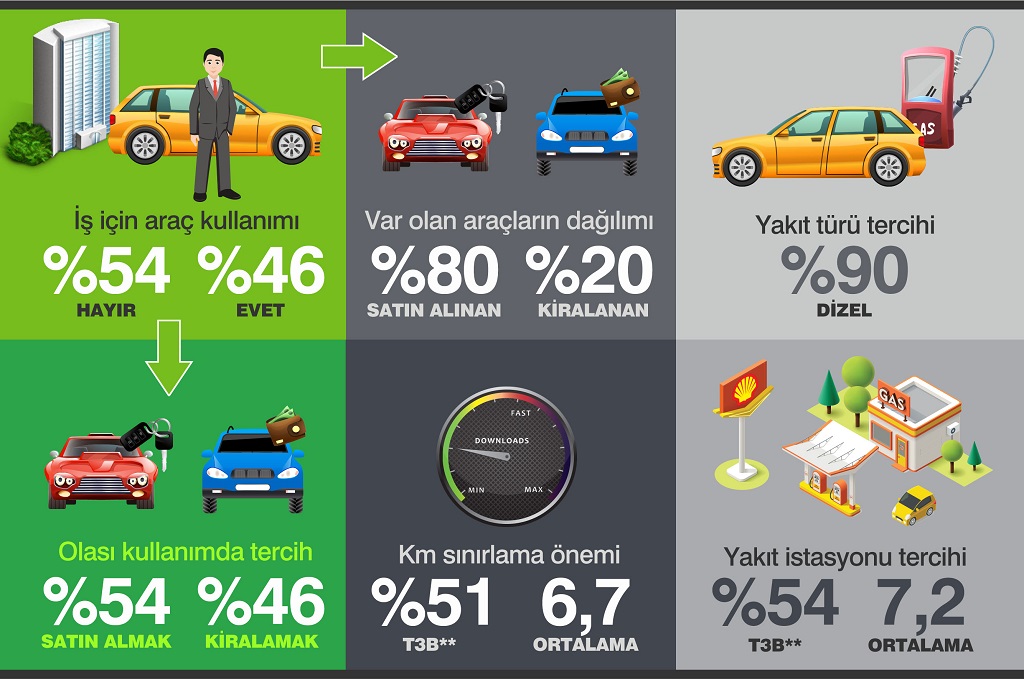 İş için araç kullanımı
%54 HAYIR
%46 EVET

Var olan araçların dağılımı
%80 SATIN ALINAN
%20 KİRALANAN

GAS
Yakıt türü tercihi
%90 DİZEL

Olası kullanımda tercih
%54 SATIN ALMAK
%46 KİRALAMAK

FAST
DOWNLOADS
MIN
MAX
Km sınırlama önemi
%51 T3B**
6,7 ORTALAMA

GAS
Yakıt istasyonu tercihi
%54 T3B**
7,2 ORTALAMA